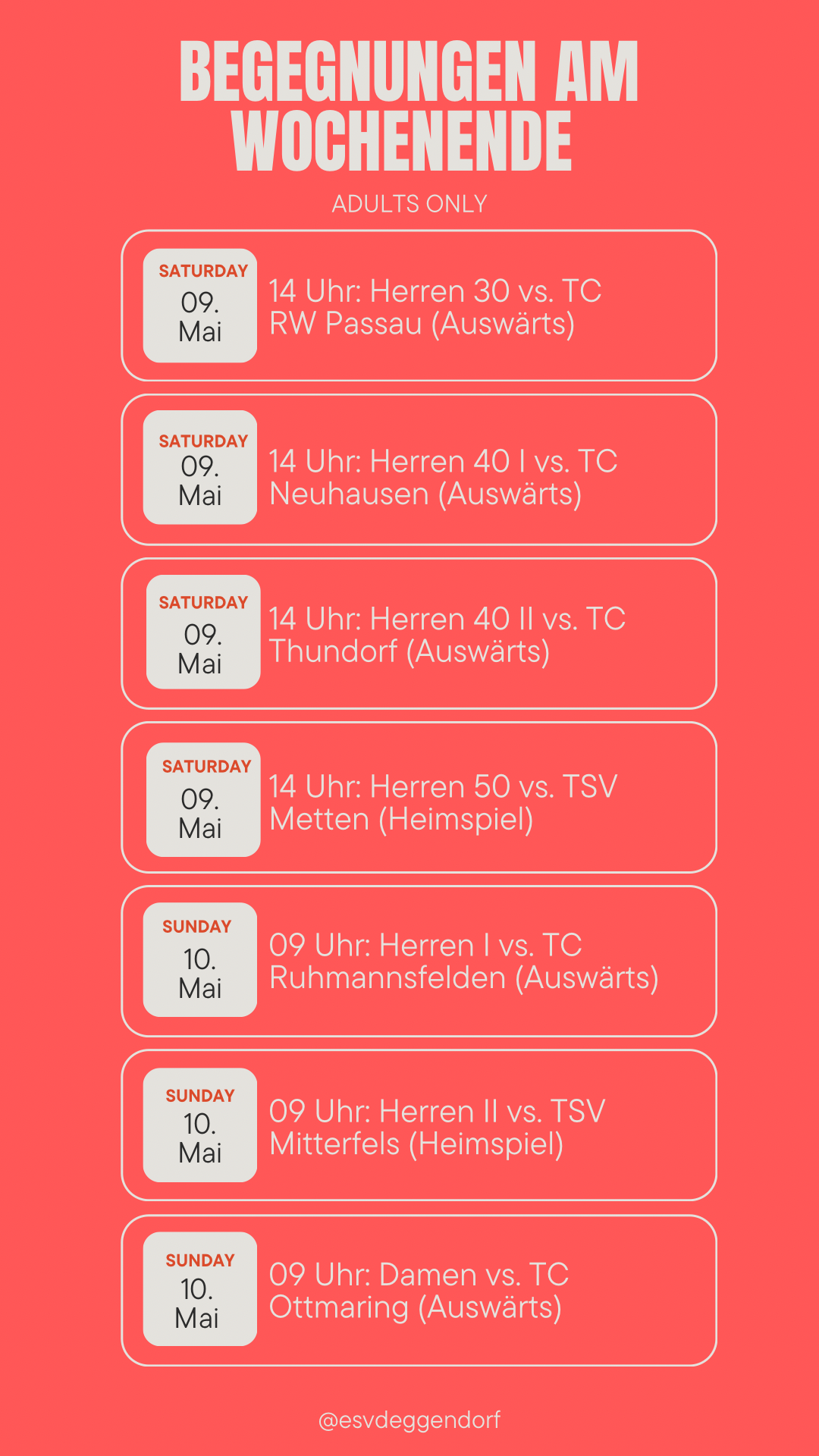 BEGEGNUNGEN AM WOCHENENDE

ADULTS ONLY

SATURDAY
09.
Mai

14 Uhr: Herren 30 vs. TC RW Passau (Auswärts)

SATURDAY
09.
Mai

14 Uhr: Herren 40 I vs. TC Neuhausen (Auswärts)

SATURDAY
09.
Mai

14 Uhr: Herren 40 II vs. TC Thundorf (Auswärts)

SATURDAY
09.
Mai

14 Uhr: Herren 50 vs. TSV Metten (Heimspiel)

SUNDAY
10.
Mai

09 Uhr: Herren I vs. TC Ruhmannsfelden (Auswärts)

SUNDAY
10.
Mai

09 Uhr: Herren II vs. TSV Mitterfels (Heimspiel)

SUNDAY
10.
Mai

09 Uhr: Damen vs. TC Ottmaring (Auswärts)

@esvdeggendorf