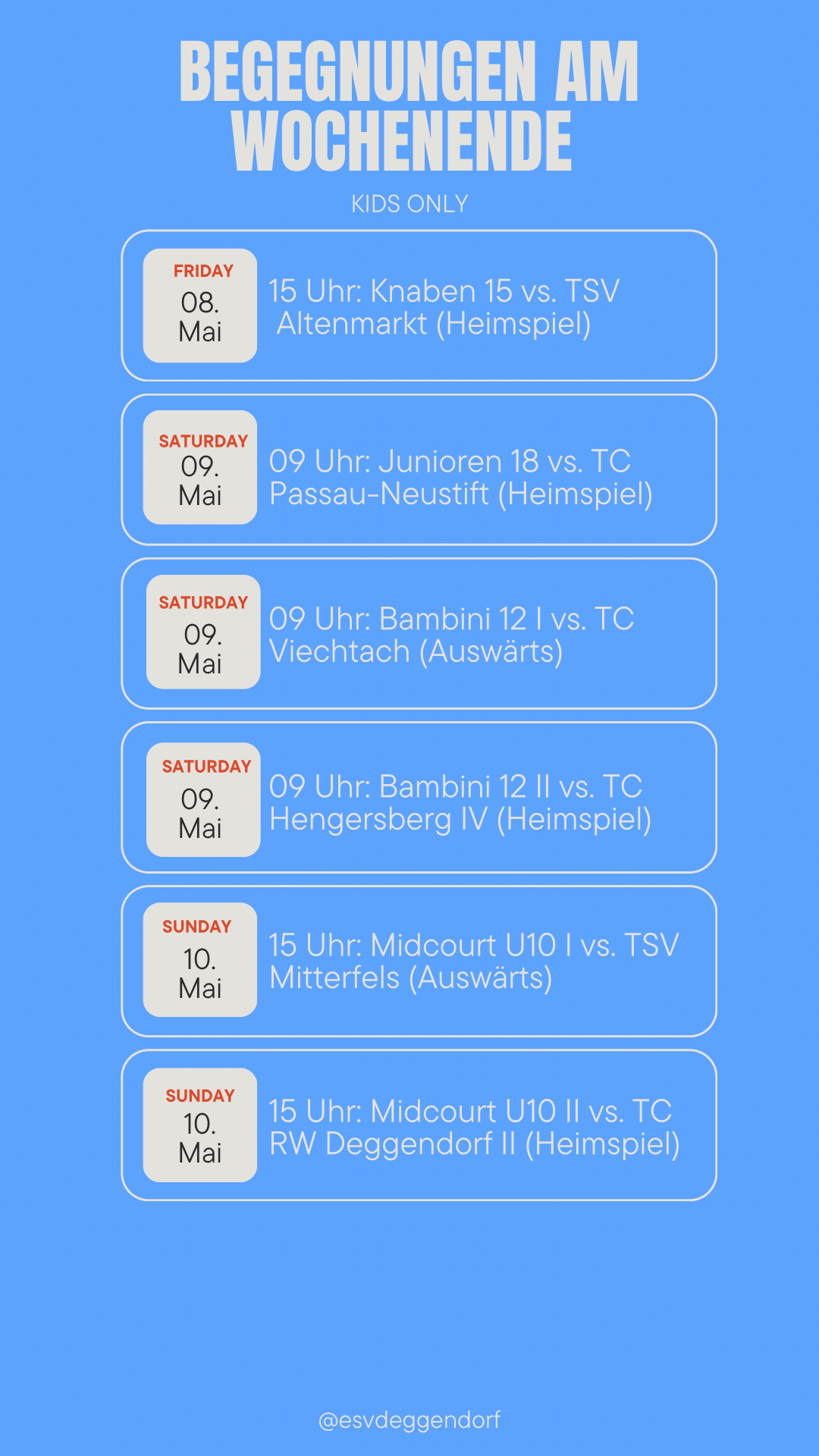 BEGEGNUNGEN AM WOCHENENDE

KIDS ONLY

FRIDAY
08.
Mai

15 Uhr: Knaben 15 vs. TSV Altenmarkt (Heimspiel)

SATURDAY
09.
Mai

09 Uhr: Junioren 18 vs. TC Passau-Neustift (Heimspiel)

SATURDAY
09.
Mai

09 Uhr: Bambini 12 I vs. TC Viechtach (Auswärts)

SATURDAY
09.
Mai

09 Uhr: Bambini 12 II vs. TC Hengersberg IV (Heimspiel)

SUNDAY
10.
Mai

15 Uhr: Midcourt U10 I vs. TSV Mitterfels (Auswärts)

SUNDAY
10.
Mai

15 Uhr: Midcourt U10 II vs. TC RW Deggendorf II (Heimspiel)

@esvdeggendorf