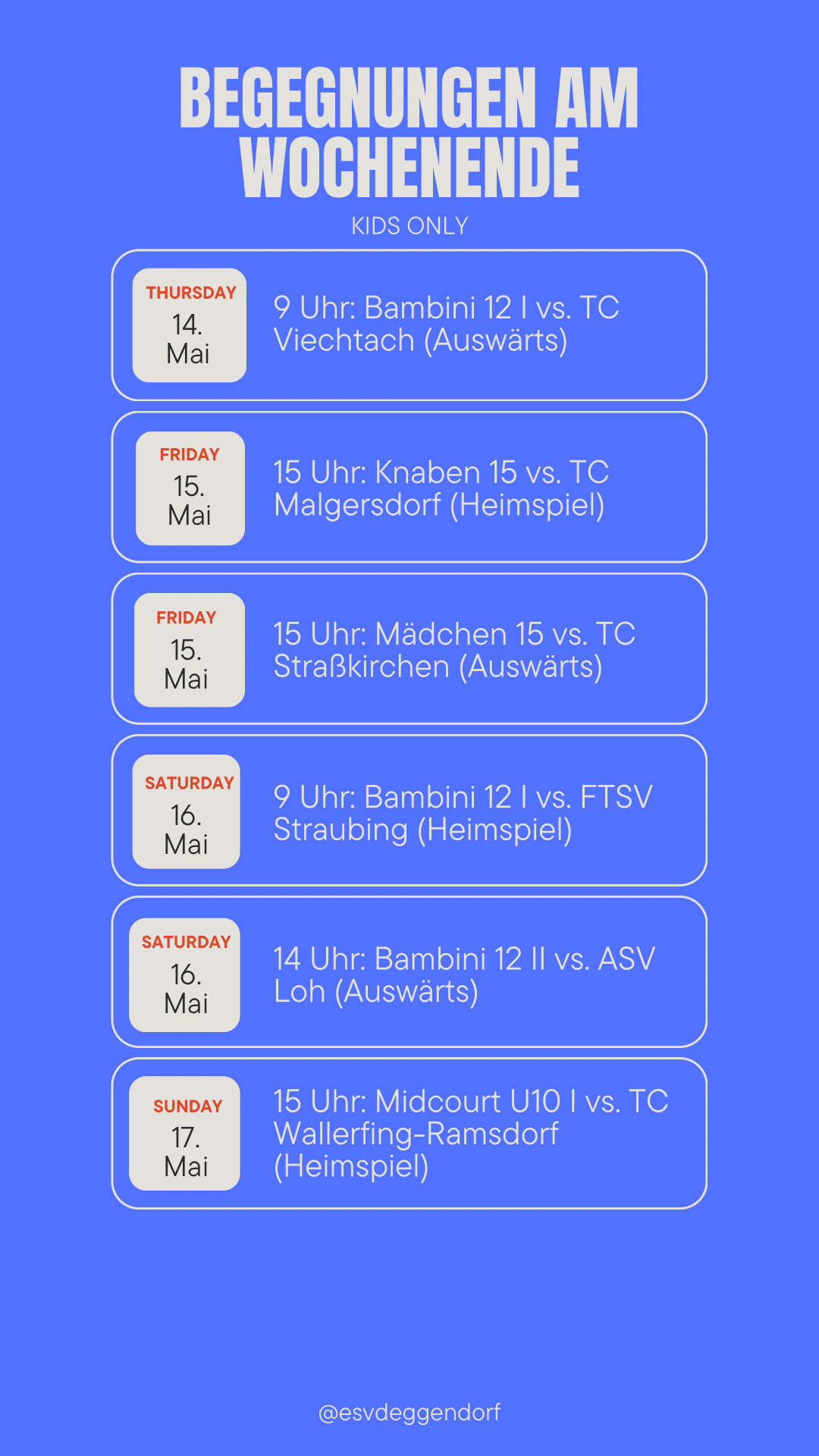 BEGEGNUNGEN AM WOCHENENDE
KIDS ONLY

THURSDAY
14.
Mai

9 Uhr: Bambini 12 I vs. TC Viechtach (Auswärts)

FRIDAY
15.
Mai

15 Uhr: Knaben 15 vs. TC Malgersdorf (Heimspiel)

FRIDAY
15.
Mai

15 Uhr: Mädchen 15 vs. TC Straßkirchen (Auswärts)

SATURDAY
16.
Mai

9 Uhr: Bambini 12 I vs. FTSV Straubing (Heimspiel)

SATURDAY
16.
Mai

14 Uhr: Bambini 12 II vs. ASV Loh (Auswärts)

SUNDAY
17.
Mai

15 Uhr: Midcourt U10 I vs. TC Wallerfing-Ramsdorf (Heimspiel)

@esvdeggendorf